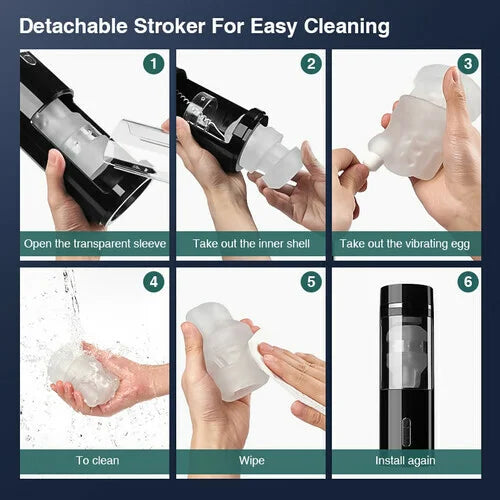 Detachable Stroker For Easy Cleaning

1
Open the transparent sleeve

2
Take out the inner shell

3
Take out the vibrating egg

4
To clean

5
Wipe

6
Install again