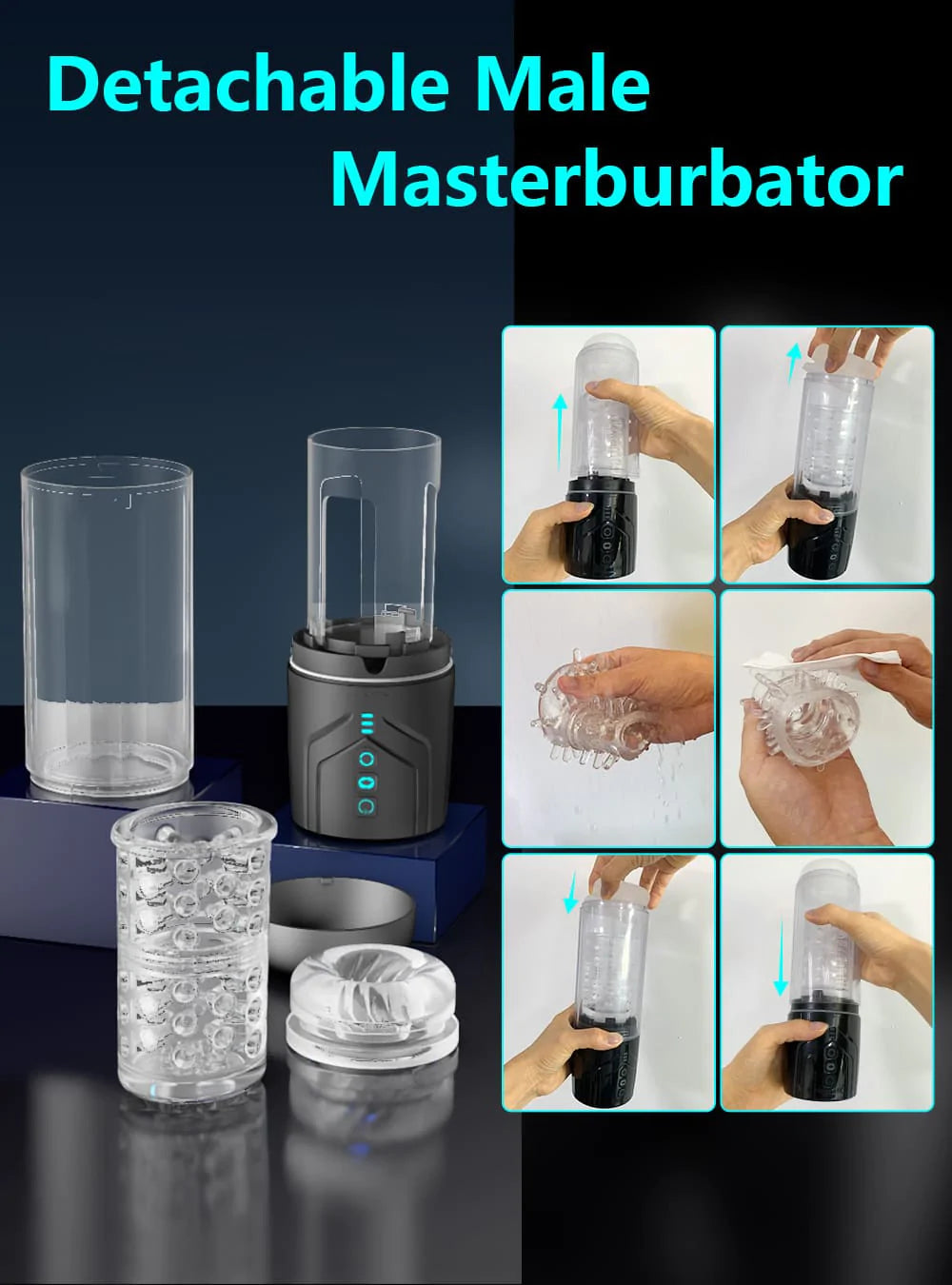 Detachable Male Masterburbator