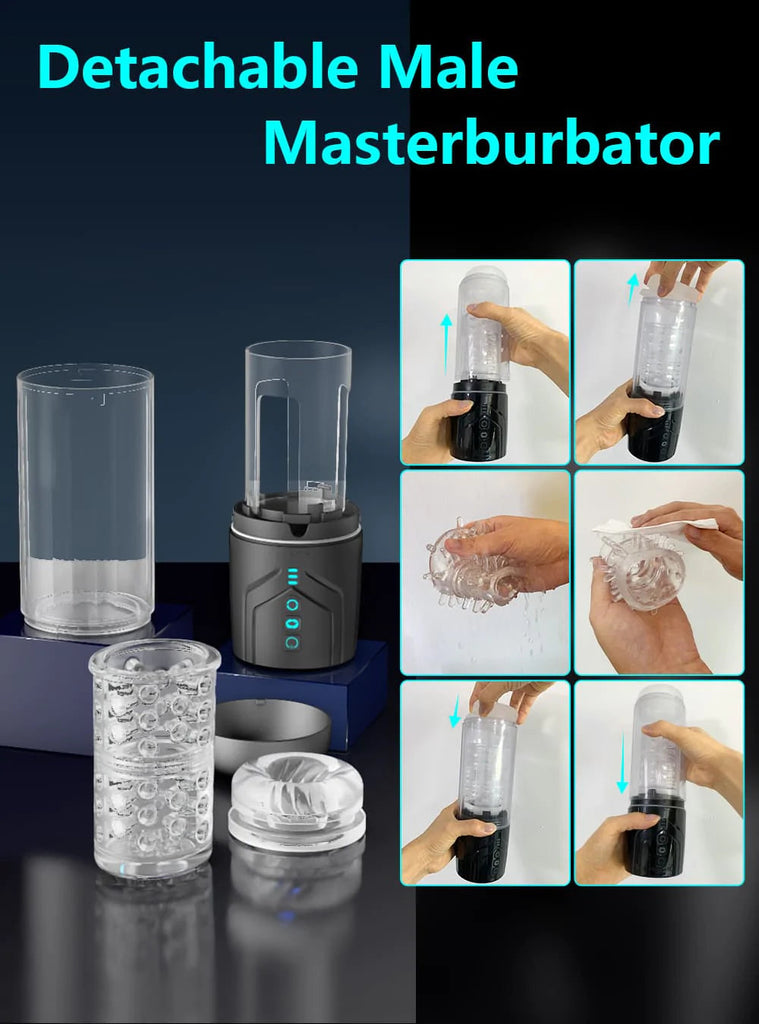 Detachable Male Masterburbator