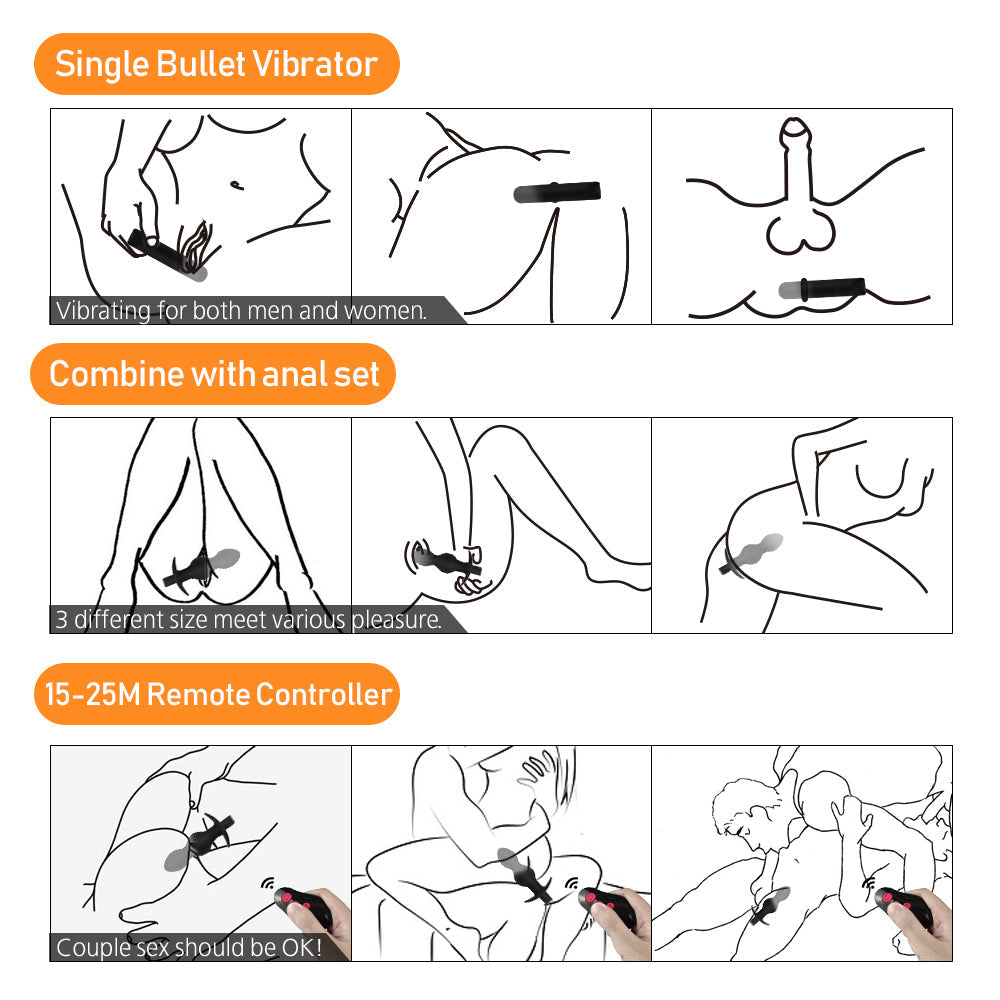 Single Bullet Vibrator

Vibrating for both men and women.

Combine with anal set

3 different size meet various pleasure.

15-25M Remote Controller

Couple sex should be OK!