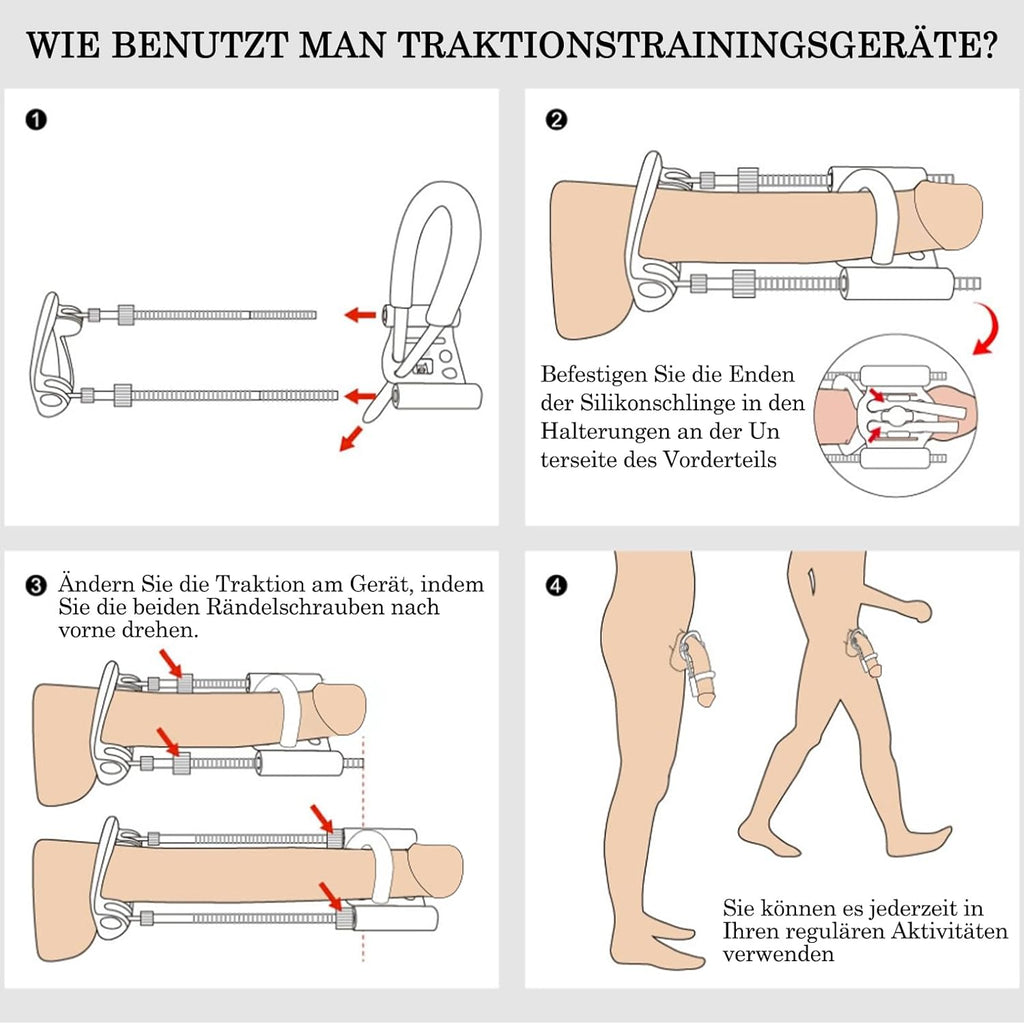 WIE BENUTZT MAN TRAKTIONSTRAININGSGERÄTE?

❶

❷

Befestigen Sie die Enden der Silikonschlinge in den Halterungen an der Un terseite des Vorderteils

❸ Ändern Sie die Traktion am Gerät, indem Sie die beiden Rändelschrauben nach vorne drehen.

❹

Sie können es jederzeit in Ihren regulären Aktivitäten verwenden