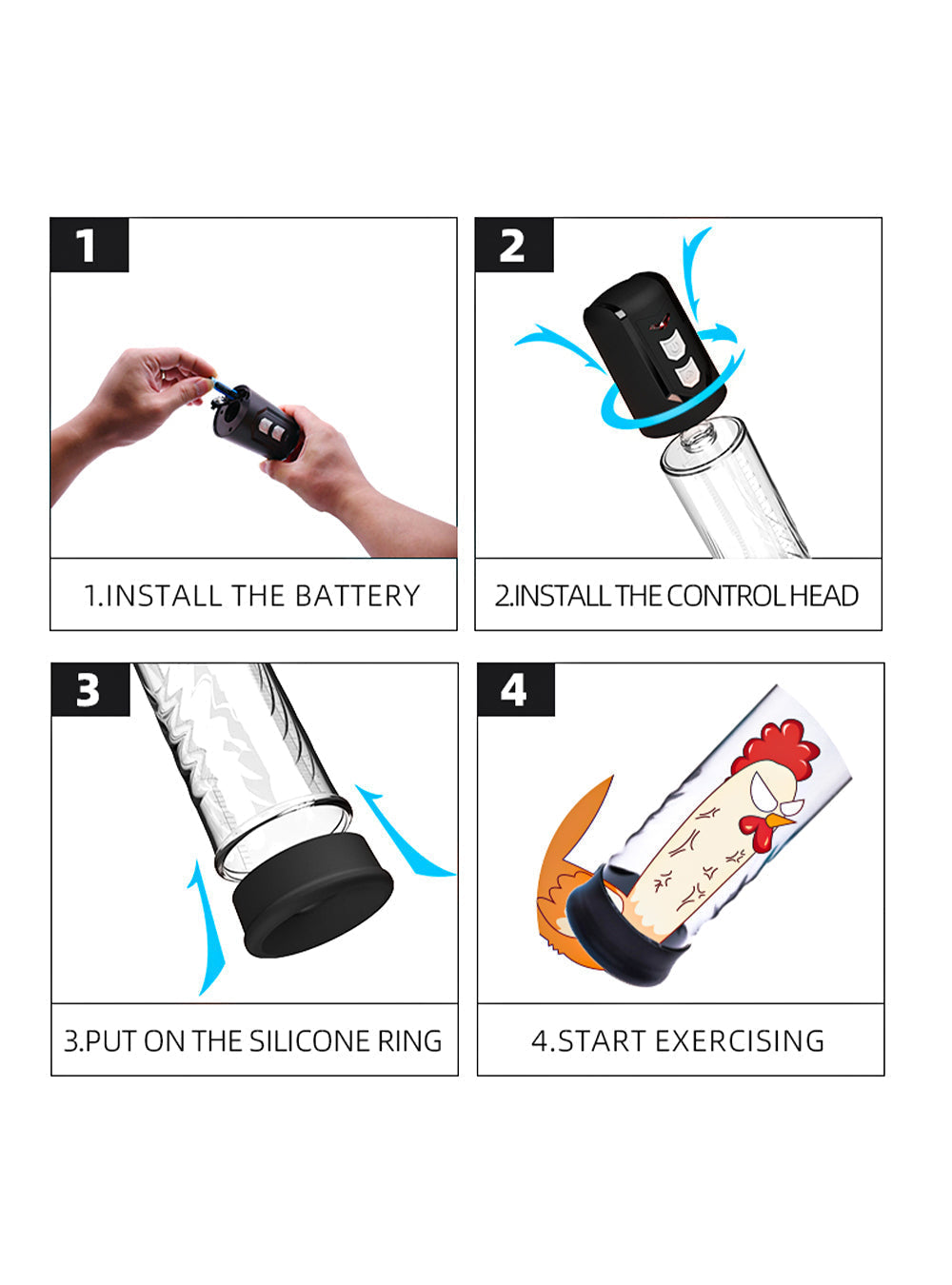 1

1.INSTALL THE BATTERY

2

2.INSTALL THE CONTROL HEAD

3

3.PUT ON THE SILICONE RING

4

4.START EXERCISING